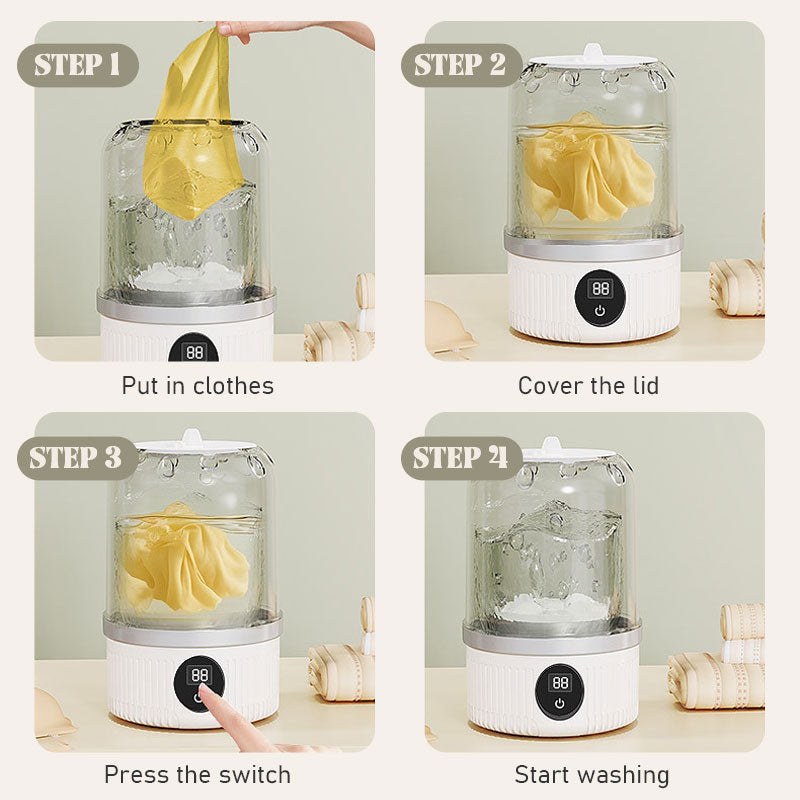 STEP 1

88

Put in clothes

STEP 2

88

Cover the lid

STEP 3

88

Press the switch

STEP 4

88

Start washing